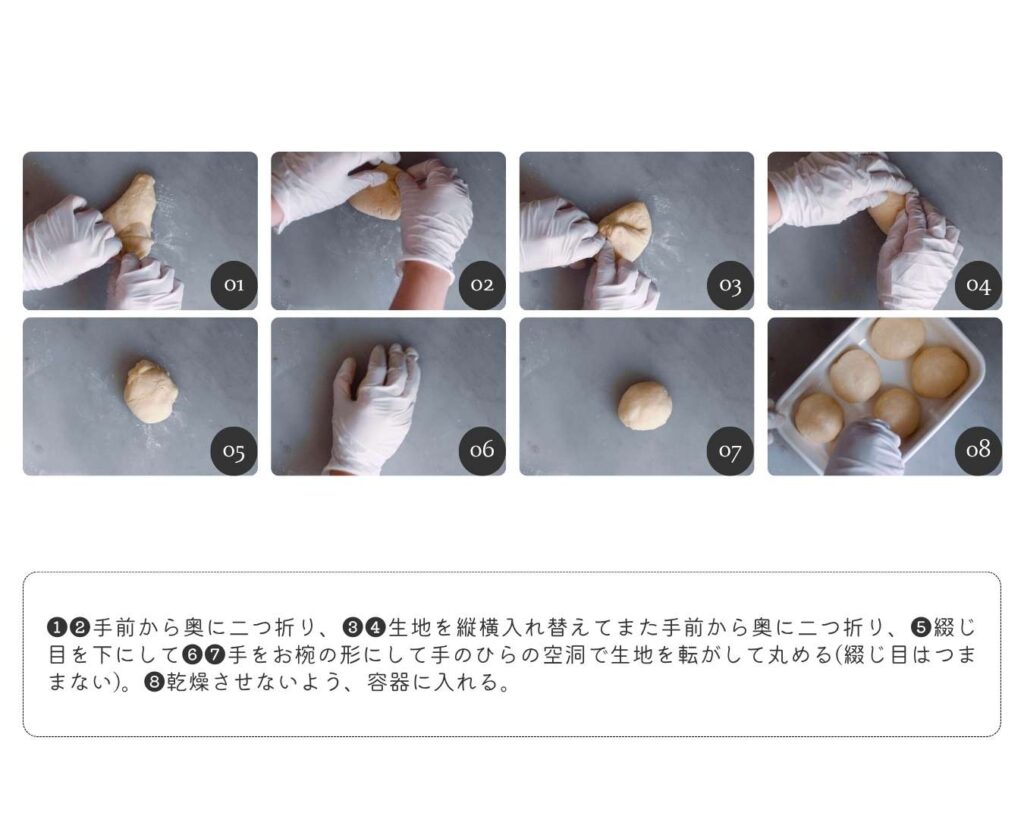 01 02 03 04

05 06 07 08

❶❷手前から奥に二つ折り、❸❹生地を縦横入れ替えてまた手前から奥に二つ折り、❺綴じ目を下にして❻❼手をお椀の形にして手のひらの空洞で生地を転がして丸める(綴じ目はつままない)。❽乾燥させないよう、容器に入れる。