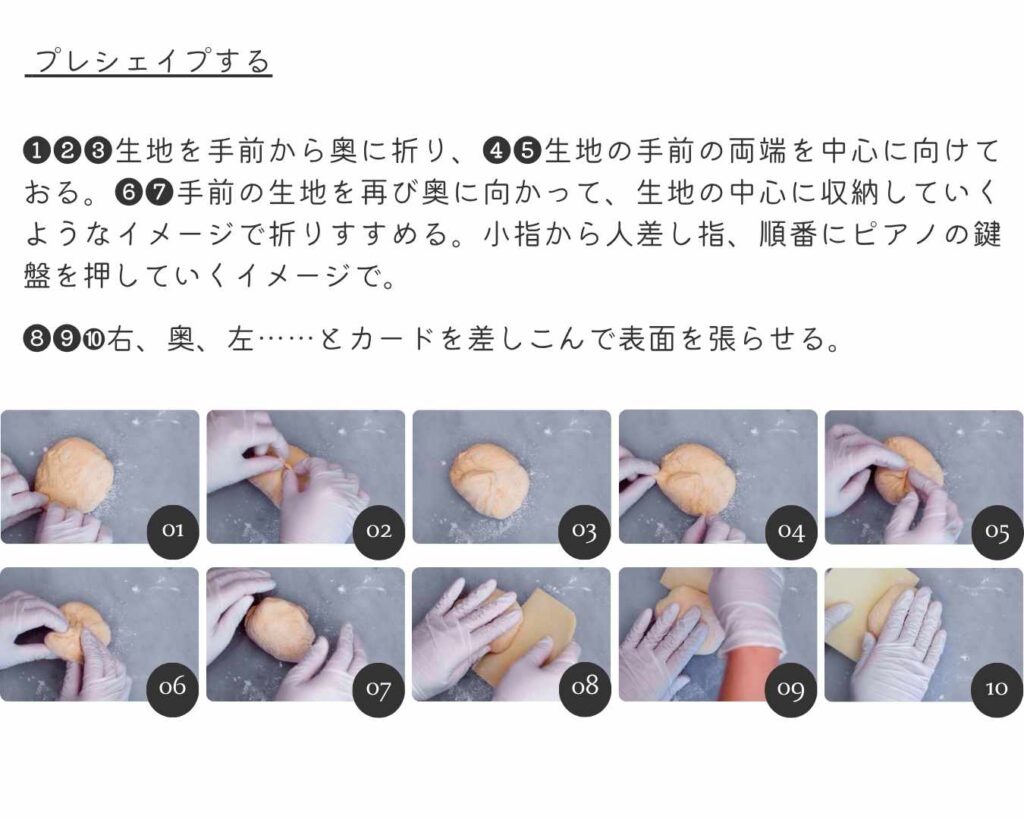 プレシェイプする

❶❷❸生地を手前から奥に折り、❹❺生地の手前の両端を中心に向けておる。❻❼手前の生地を再び奥に向かって、生地の中心に収納していくようなイメージで折りすすめる。小指から人差し指、順番にピアノの鍵盤を押していくイメージで。

❽❾❿右、奥、左……とカードを差しこんで表面を張らせる。

01

02

03

04

05

06

07

08

09

10