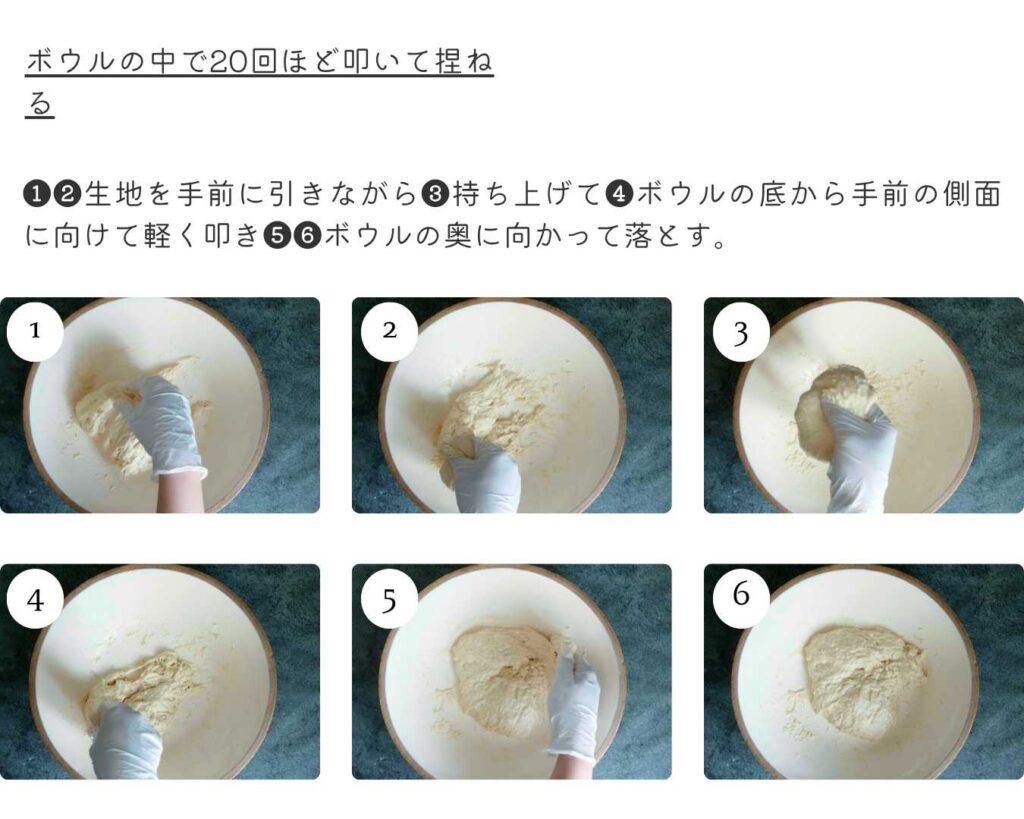 ボウルの中で20回ほど叩いて捏ねる

❶❷生地を手前に引きながら❸持ち上げて❹ボウルの底から手前の側面に向けて軽く叩き❺❻ボウルの奥に向かって落とす。

1

2

3

4

5

6